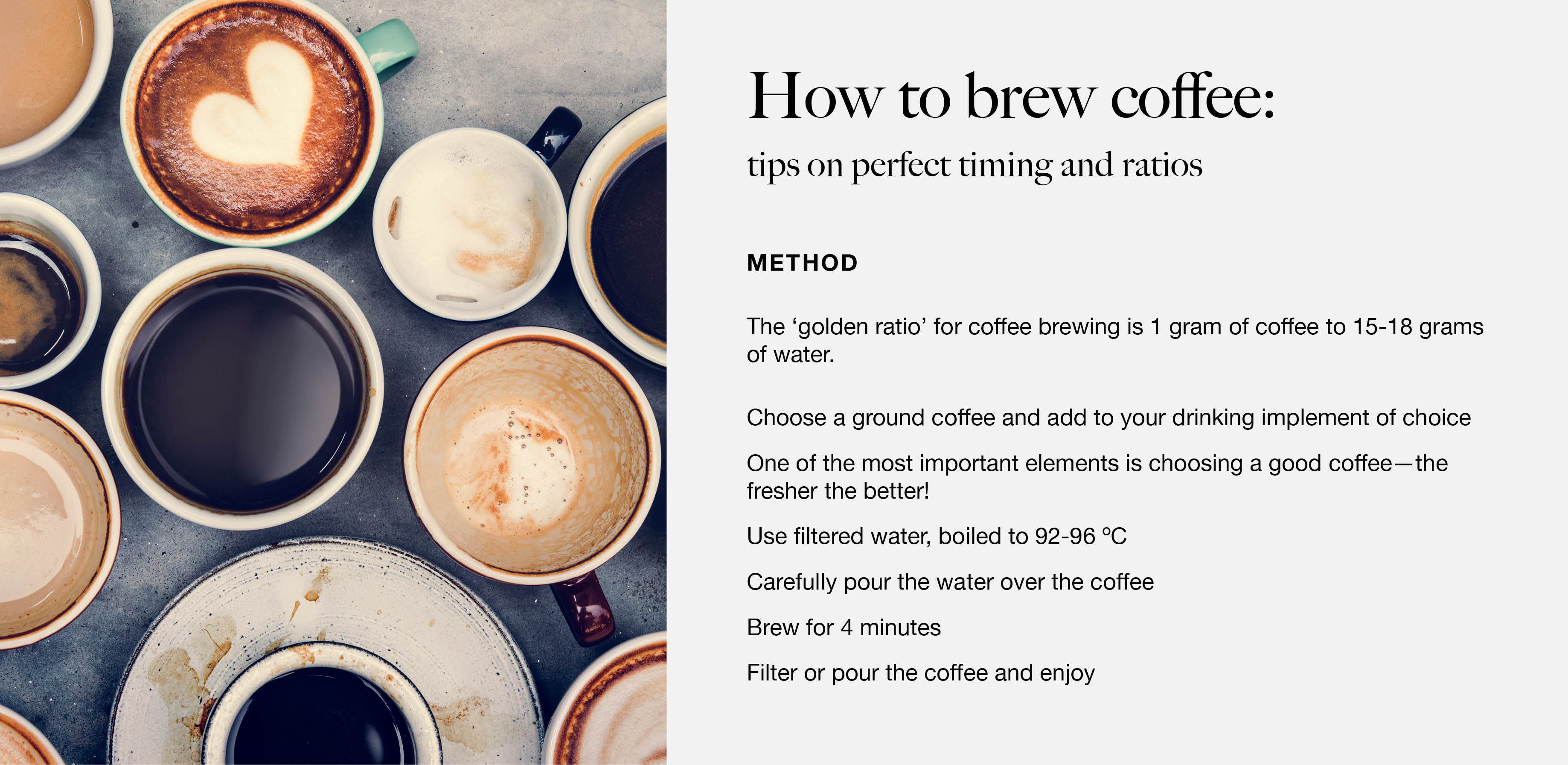 How to brew coffee:
tips on perfect timing and ratios

METHOD

The ‘golden ratio’ for coffee brewing is 1 gram of coffee to 15-18 grams of water.

Choose a ground coffee and add to your drinking implement of choice

One of the most important elements is choosing a good coffee—the fresher the better!

Use filtered water, boiled to 92-96 ºC

Carefully pour the water over the coffee

Brew for 4 minutes

Filter or pour the coffee and enjoy